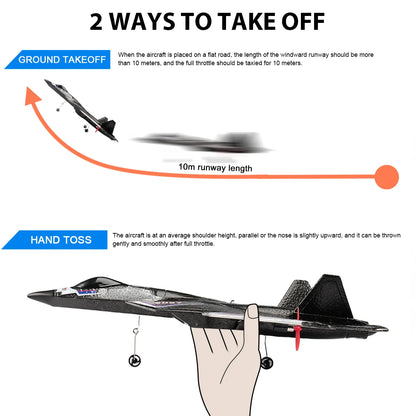 2 WAYS TO TAKE OFF

GROUND TAKEOFF

When the aircraft is placed on a flat road, the length of the windward runway should be more than 10 meters, and the full throttle should be taxied for 10 meters.

10m runway length

HAND TOSS

The aircraft is at an average shoulder height, parallel or the nose is slightly upward, and it can be thrown gently and smoothly after full throttle.