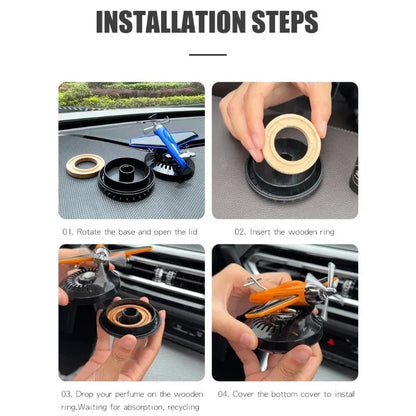 INSTALLATION STEPS

01. Rotate the base and open the lid

02. Insert the wooden ring

03. Drop your perfume on the wooden ring.Waiting for absorption, recycling

04. Cover the bottom cover to install